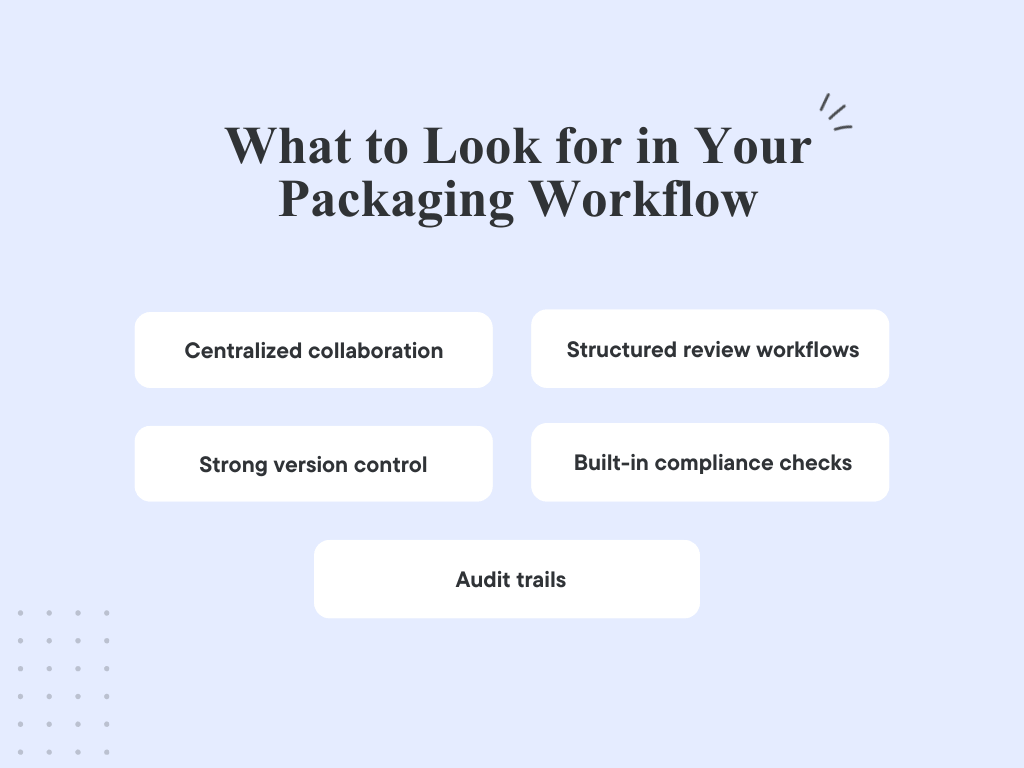 What to Look for in Your Packaging Workflow

Centralized collaboration

Structured review workflows

Strong version control

Built-in compliance checks

Audit trails