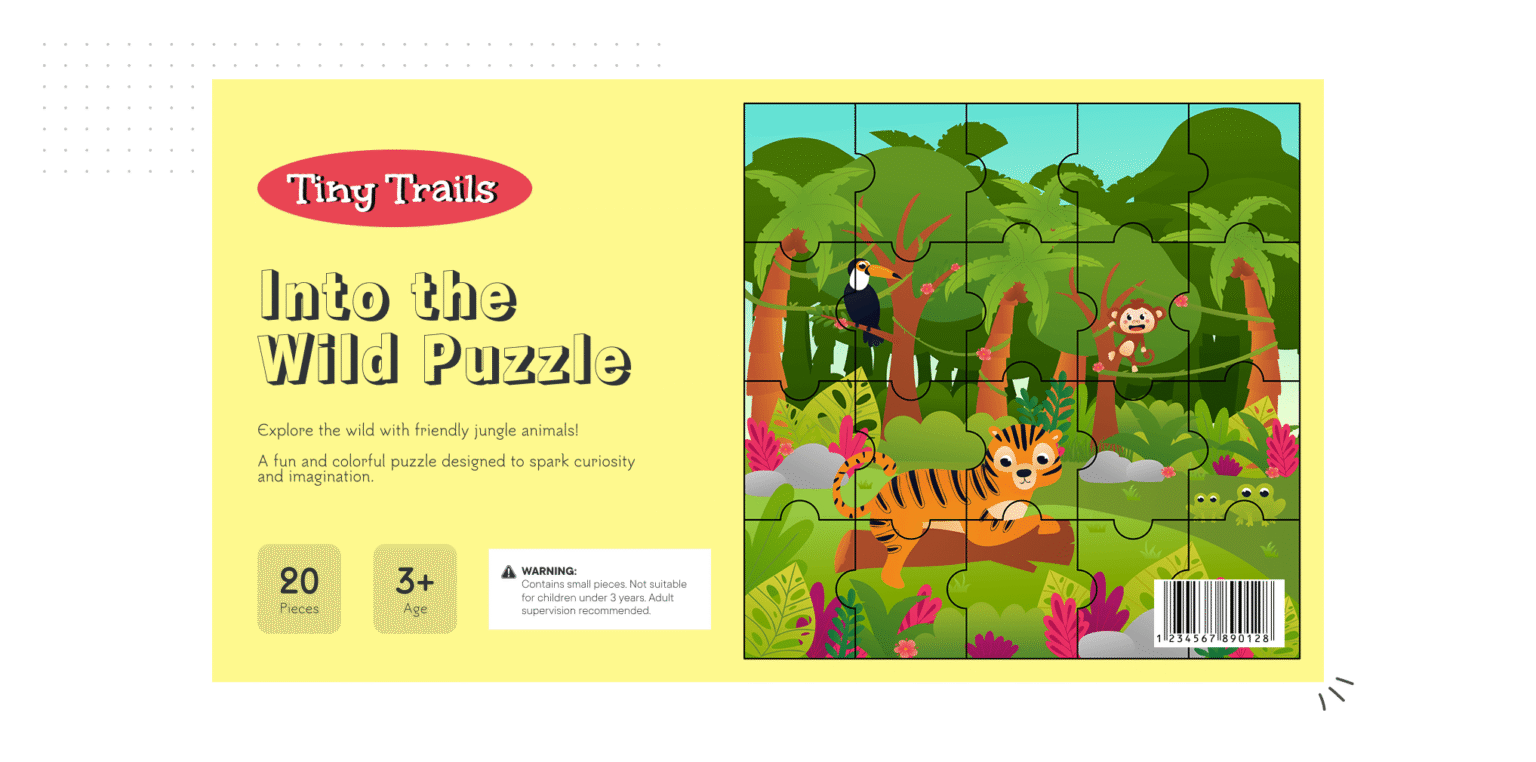 Tiny Trails

Into the Wild Puzzle

Explore the wild with friendly jungle animals!

A fun and colorful puzzle designed to spark curiosity and imagination.

20
Pieces

3+
Age

WARNING:
Contains small pieces. Not suitable for children under 3 years. Adult supervision recommended.

1 234567 890128